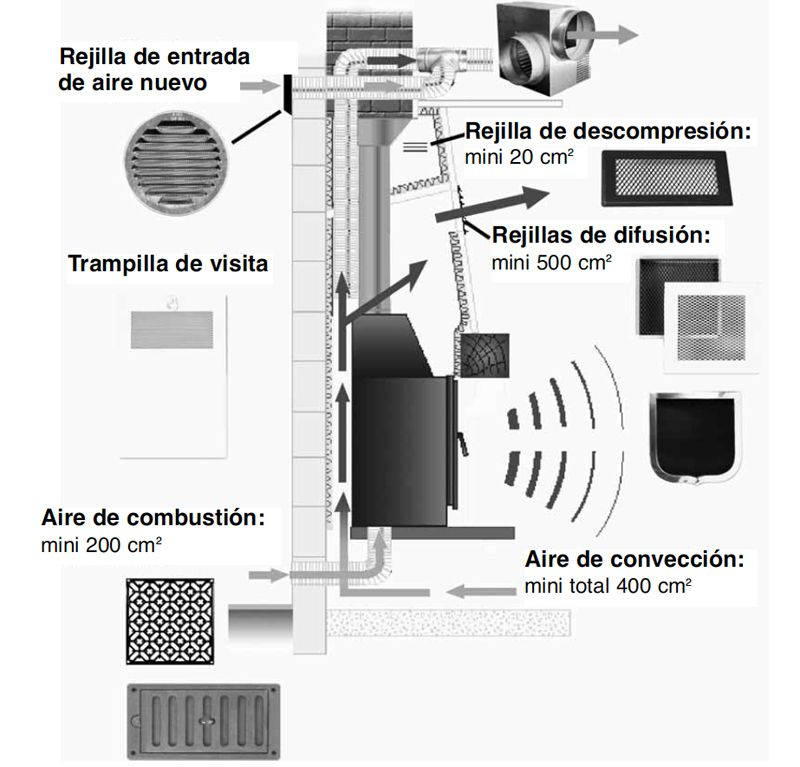 Rejilla de entrada de aire nuevo

Rejilla de descompresión:
mini 20 cm²

Rejillas de difusión:
mini 500 cm²

Trampilla de visita

Aire de combustión:
mini 200 cm²

Aire de convección:
mini total 400 cm²